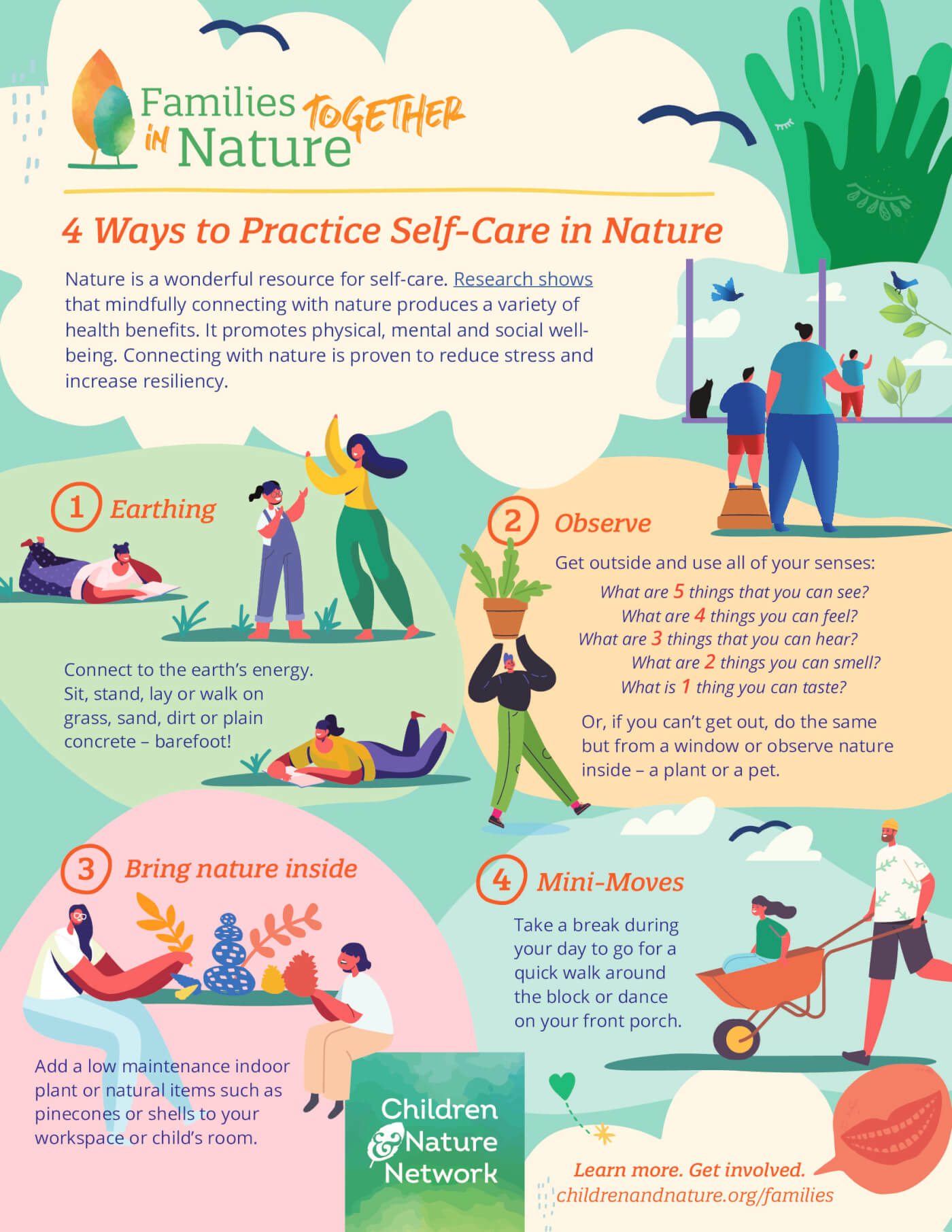 Families TOGETHER IN Nature

4 Ways to Practice Self-Care in Nature

Nature is a wonderful resource for self-care. Research shows that mindfully connecting with nature produces a variety of health benefits. It promotes physical, mental and social well-being. Connecting with nature is proven to reduce stress and increase resiliency.

1 Earthing

Connect to the earth's energy. Sit, stand, lay or walk on grass, sand, dirt or plain concrete – barefoot!

2 Observe

Get outside and use all of your senses:
What are 5 things that you can see?
What are 4 things you can feel?
What are 3 things that you can hear?
What are 2 things you can smell?
What is 1 thing you can taste?

Or, if you can't get out, do the same but from a window or observe nature inside – a plant or a pet.

3 Bring nature inside

Add a low maintenance indoor plant or natural items such as pinecones or shells to your workspace or child's room.

4 Mini-Moves

Take a break during your day to go for a quick walk around the block or dance on your front porch.

Children & Nature Network

Learn more. Get involved.
childrenandnature.org/families